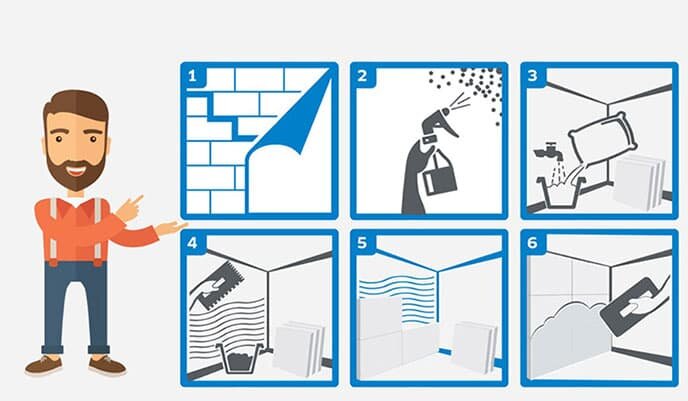 1
2
3
4
5
6